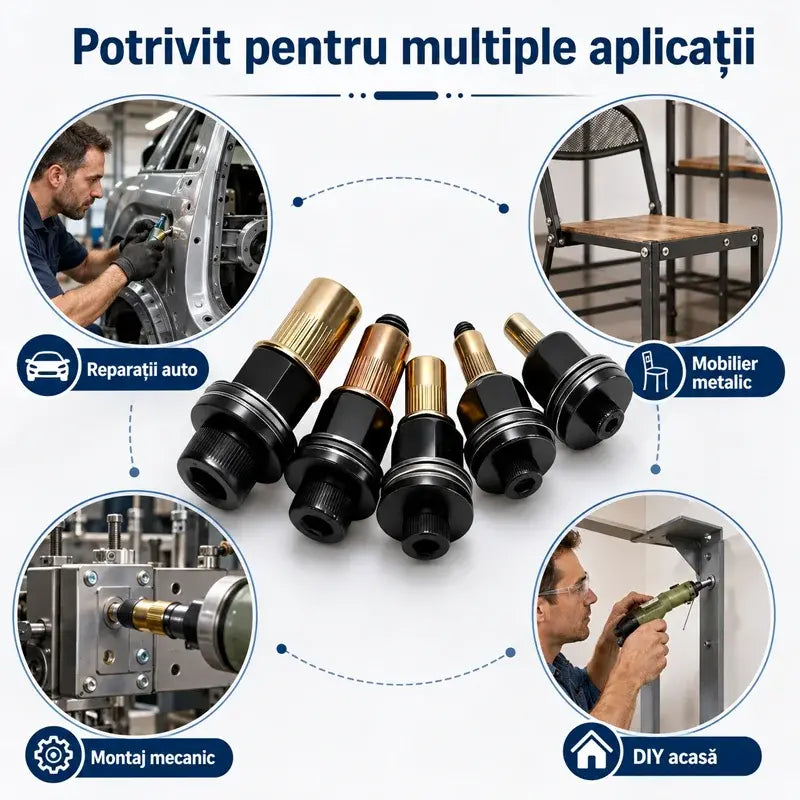 Potrivit pentru multiple aplicații

Reparații auto

Mobilier metalic

Montaj mecanic

DIY acasă